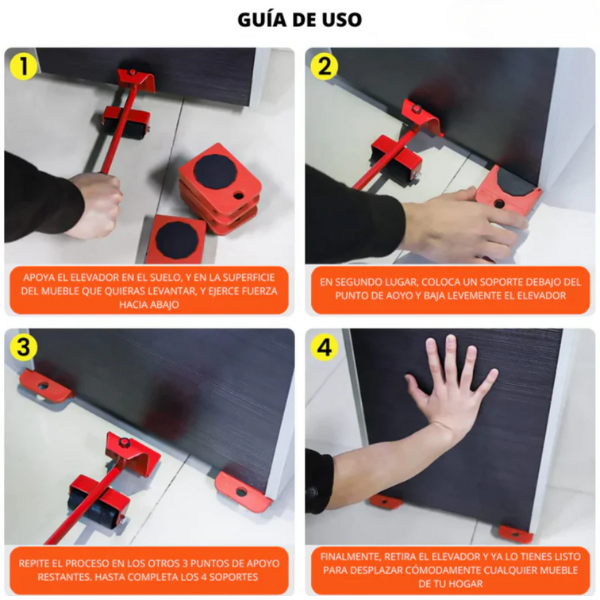 GUÍA DE USO

1

APOYA EL ELEVADOR EN EL SUELO, Y EN LA SUPERFICIE DEL MUEBLE QUE QUIERAS LEVANTAR, Y EJERCE FUERZA HACIA ABAJO

2

EN SEGUNDO LUGAR, COLOCA UN SOPORTE DEBAJO DEL PUNTO DE AOYO Y BAJA LEVEMENTE EL ELEVADOR

3

REPITE EL PROCESO EN LOS OTROS 3 PUNTOS DE APOYO RESTANTES. HASTA COMPLETA LOS 4 SOPORTES

4

FINALMENTE, RETIRA EL ELEVADOR Y YA LO TIENES LISTO PARA DESPLAZAR CÓMODAMENTE CUALQUIER MUEBLE DE TU HOGAR